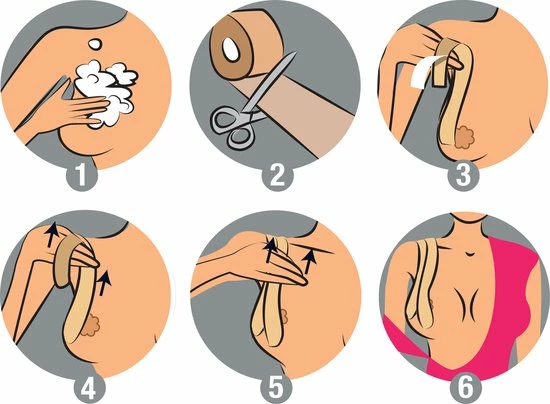 1

2

3

4

5

6